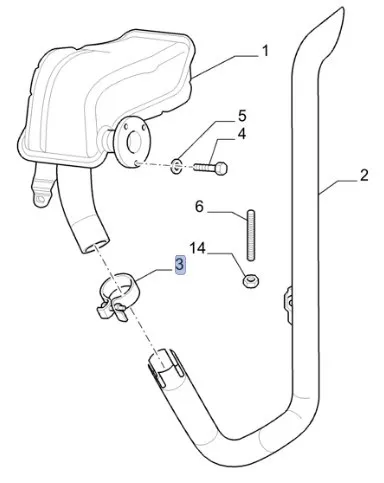 1
5
4
2
6
14
3